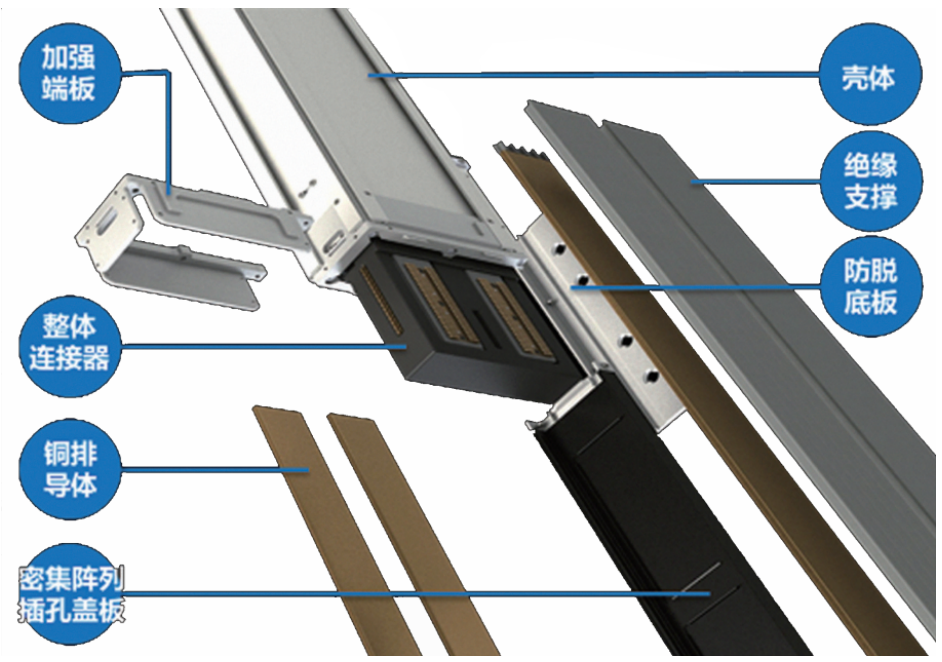 加强端板

壳体

绝缘支撑

防脱底板

整体连接器

铜排导体

密集阵列插孔盖板