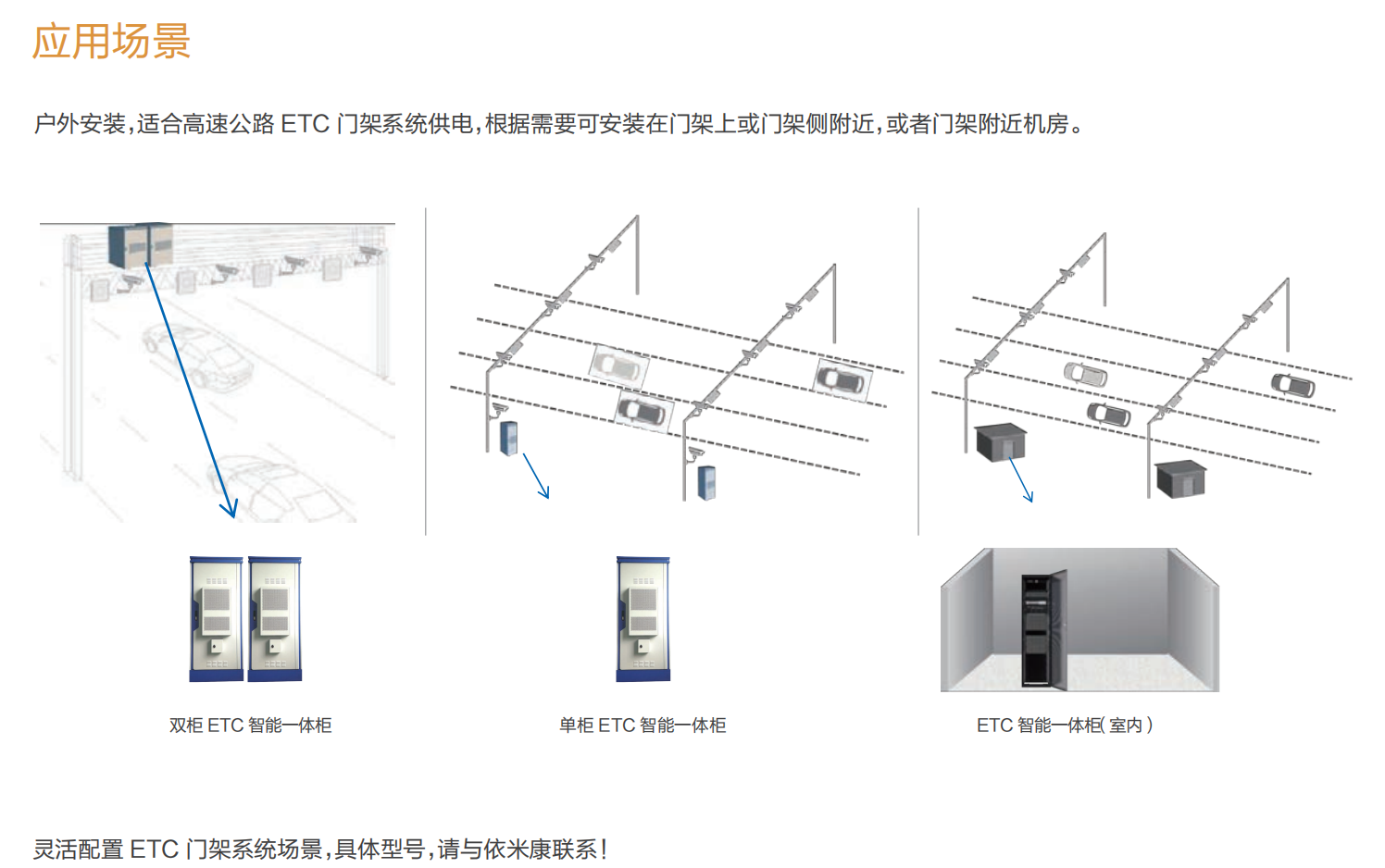 应用场景

户外安装，适合高速公路 ETC 门架系统供电，根据需要可安装在门架上或门架侧附近，或者门架附近机房。

双柜 ETC 智能一体柜

单柜 ETC 智能一体柜

ETC 智能一体柜（室内）

灵活配置 ETC 门架系统场景，具体型号，请与依米康联系！